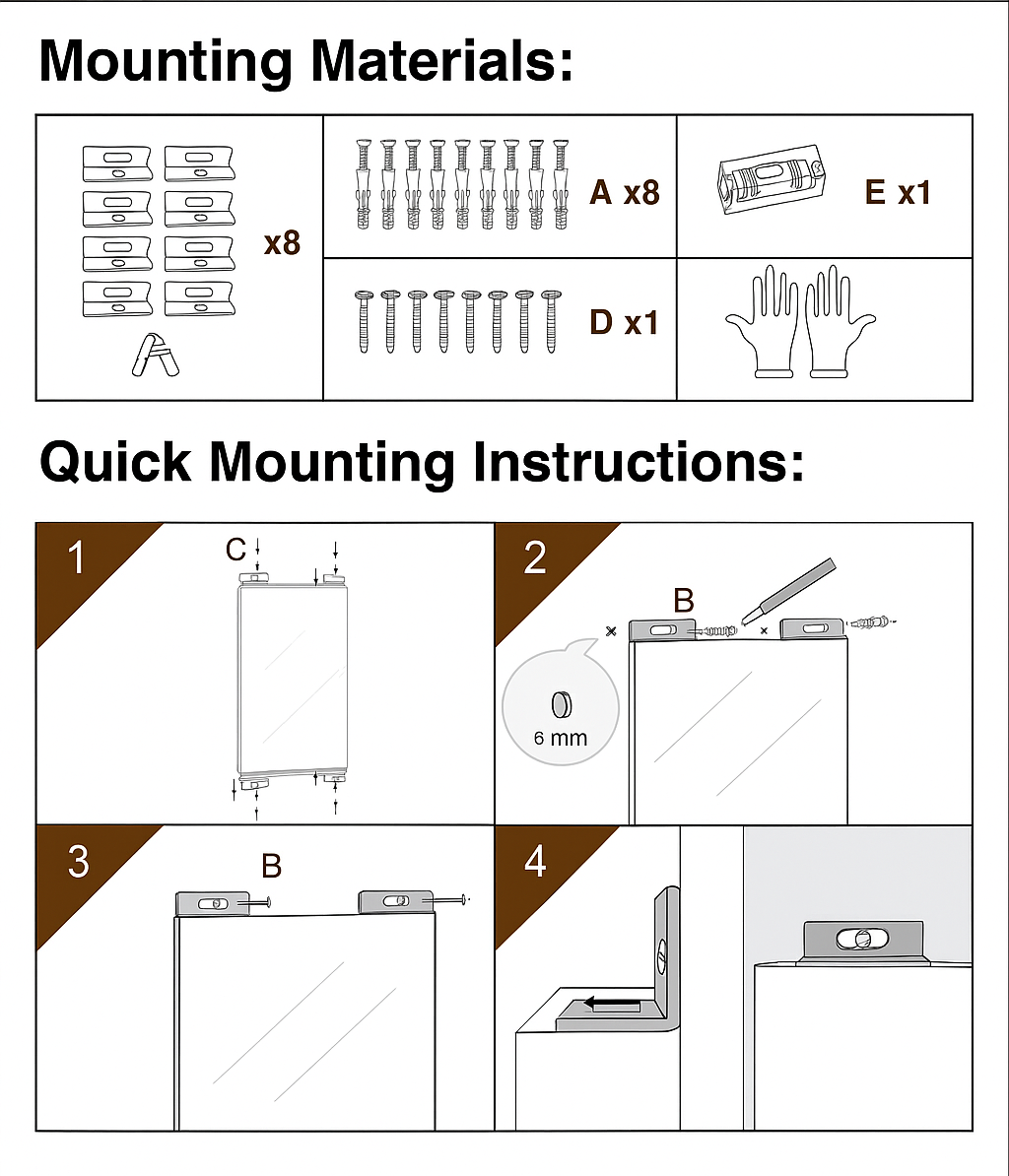 Mounting Materials:

x8

A x8

E x1

D x1

Quick Mounting Instructions:

1

C

2

B

6 mm

3

B

4